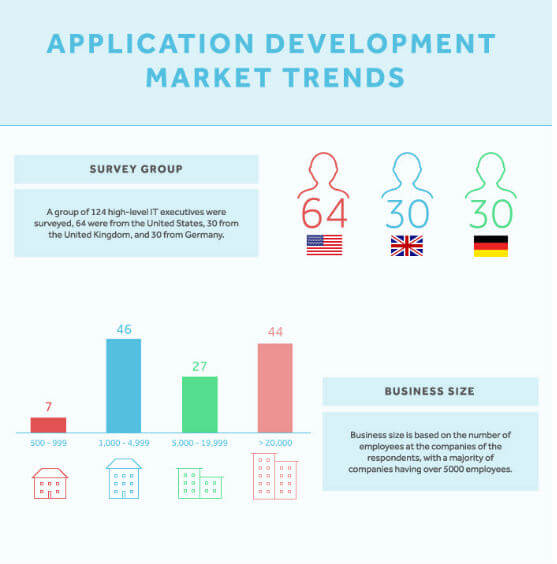 APPLICATION DEVELOPMENT MARKET TRENDS

SURVEY GROUP

A group of 124 high-level IT executives were surveyed, 64 were from the United States, 30 from the United Kingdom, and 30 from Germany.

64

30

30

7

46

27

44

500 - 999

1,000 - 4,999

5,000 - 19,999

> 20,000

BUSINESS SIZE

Business size is based on the number of employees at the companies of the respondents, with a majority of companies having over 5000 employees.